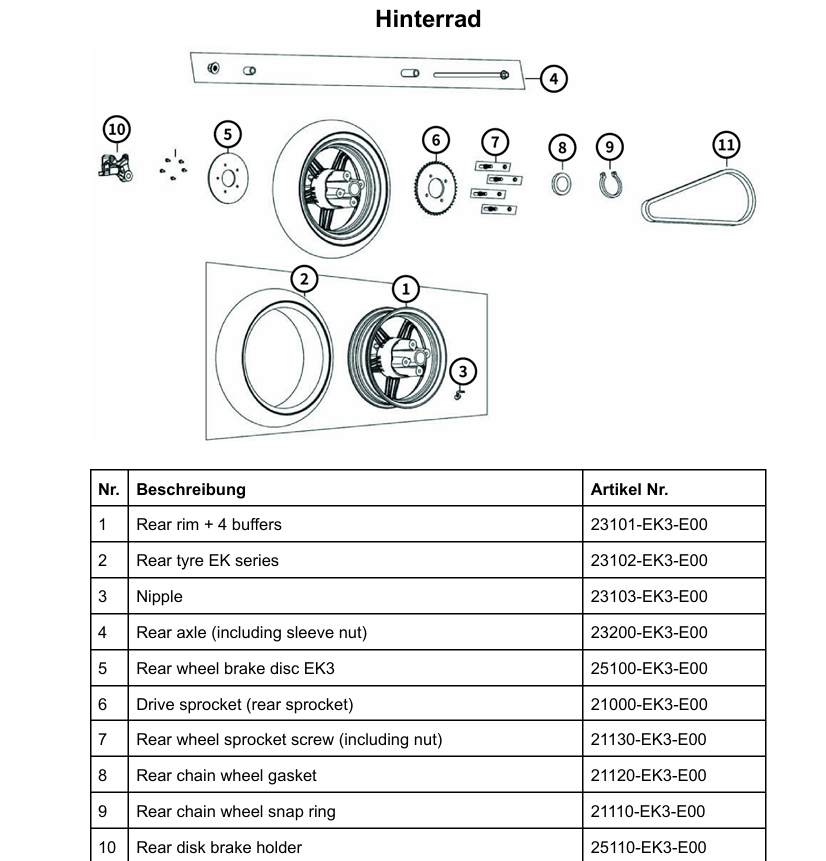 Hinterrad

4

10

5

6

7

8

9

11

2

1

3

| Nr. | Beschreibung | Artikel Nr. |
|---|---|---|
| 1 | Rear rim + 4 buffers | 23101-EK3-E00 |
| 2 | Rear tyre EK series | 23102-EK3-E00 |
| 3 | Nipple | 23103-EK3-E00 |
| 4 | Rear axle (including sleeve nut) | 23200-EK3-E00 |
| 5 | Rear wheel brake disc EK3 | 25100-EK3-E00 |
| 6 | Drive sprocket (rear sprocket) | 21000-EK3-E00 |
| 7 | Rear wheel sprocket screw (including nut) | 21130-EK3-E00 |
| 8 | Rear chain wheel gasket | 21120-EK3-E00 |
| 9 | Rear chain wheel snap ring | 21110-EK3-E00 |
| 10 | Rear disk brake holder | 25110-EK3-E00 |