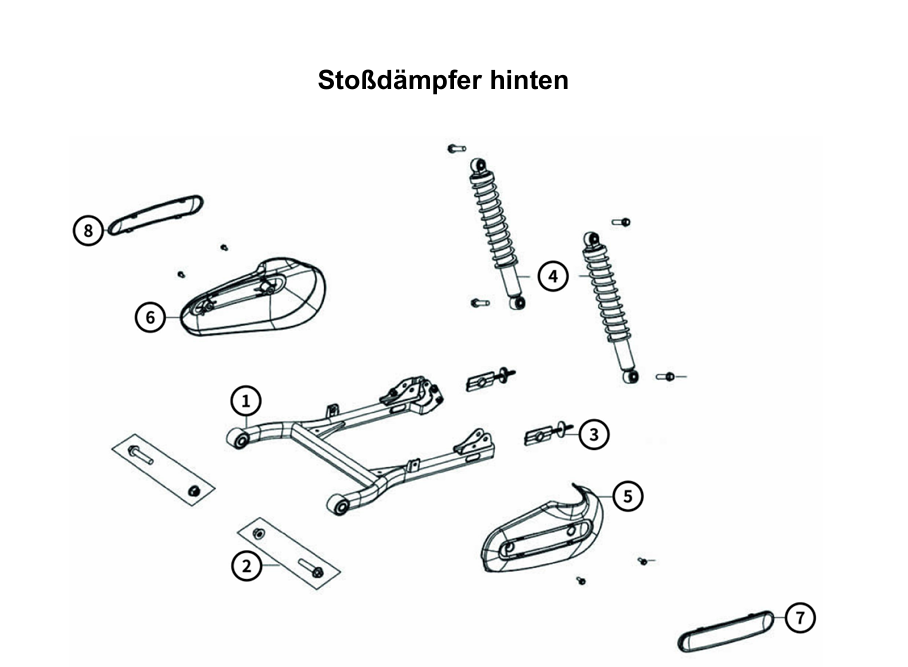 Stoßdämpfer hinten

8

6

4

1

3

5

2

7