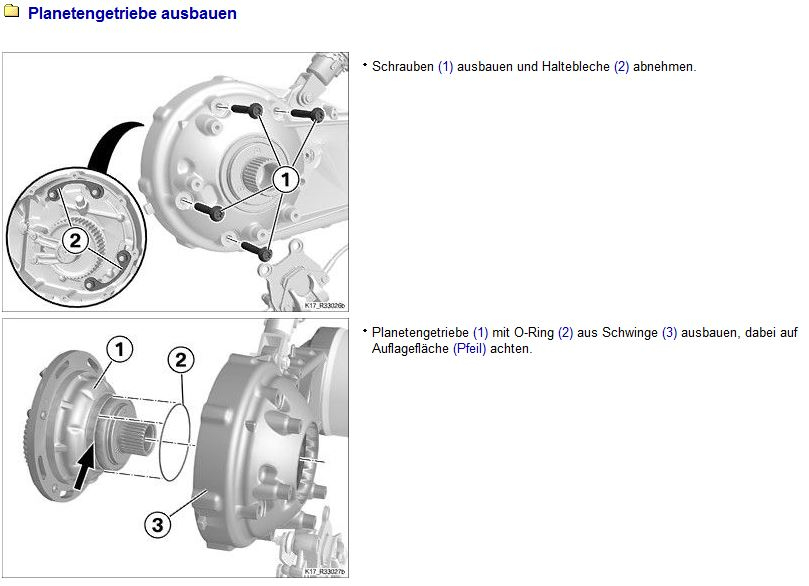 Planetengetriebe ausbauen

1

2

K17_R33026b

• Schrauben (1) ausbauen und Haltebleche (2) abnehmen.

1

2

3

K17_R33027b

• Planetengetriebe (1) mit O-Ring (2) aus Schwinge (3) ausbauen, dabei auf Auflagefläche (Pfeil) achten.