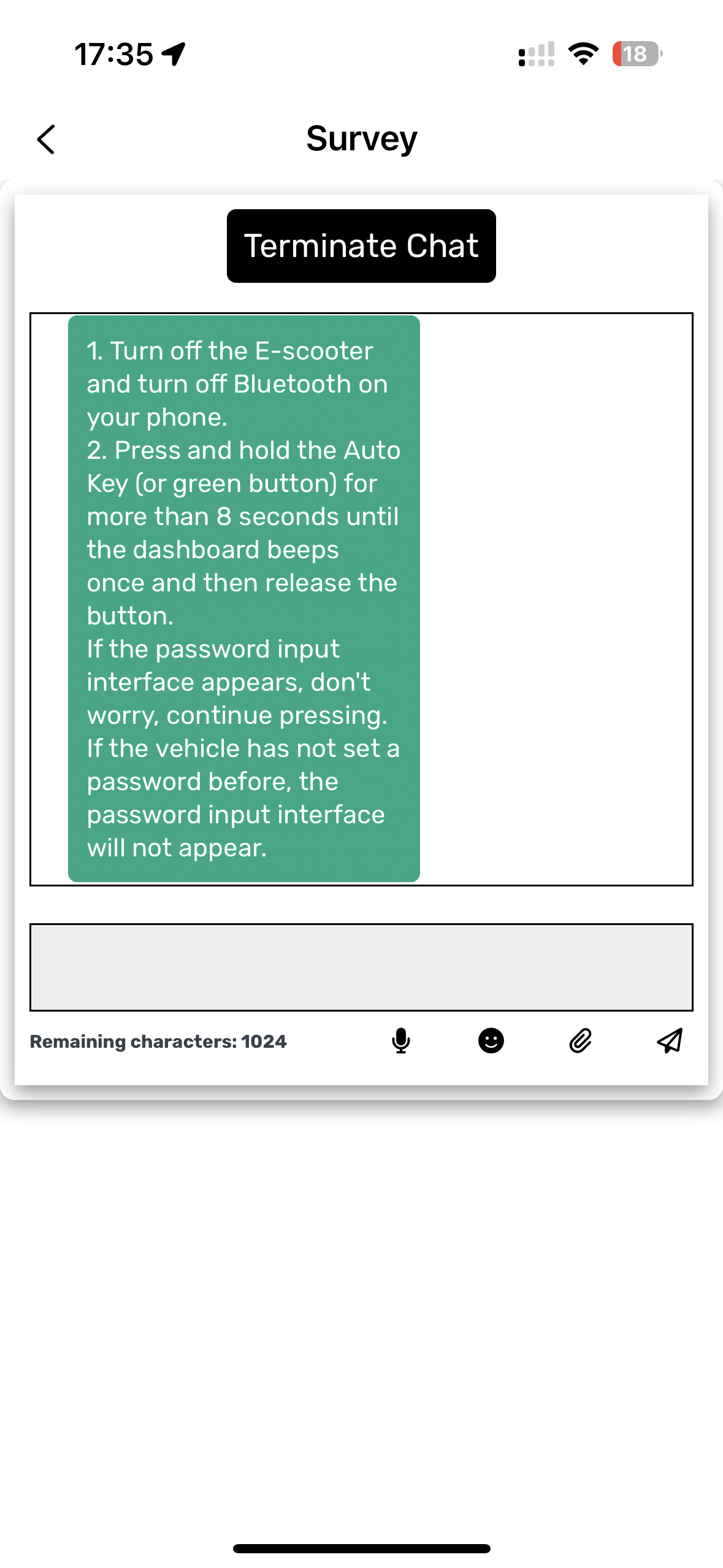 17:35

18

Survey

Terminate Chat

1. Turn off the E-scooter and turn off Bluetooth on your phone.
2. Press and hold the Auto Key (or green button) for more than 8 seconds until the dashboard beeps once and then release the button.
If the password input interface appears, don't worry, continue pressing.
If the vehicle has not set a password before, the password input interface will not appear.

Remaining characters: 1024