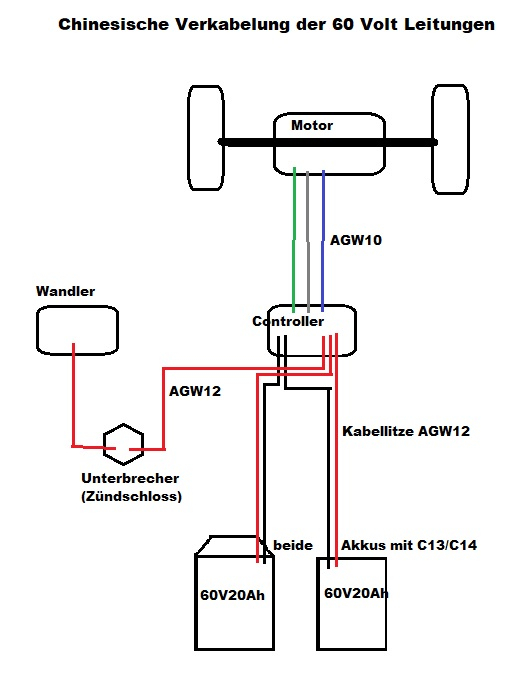 Chinesische Verkabelung der 60 Volt Leitungen

Motor

AGW10

Wandler

Controller

AGW12

Kabellitze AGW12

Unterbrecher
(Zündschloss)

beide

Akkus mit C13/C14

60V20Ah

60V20Ah