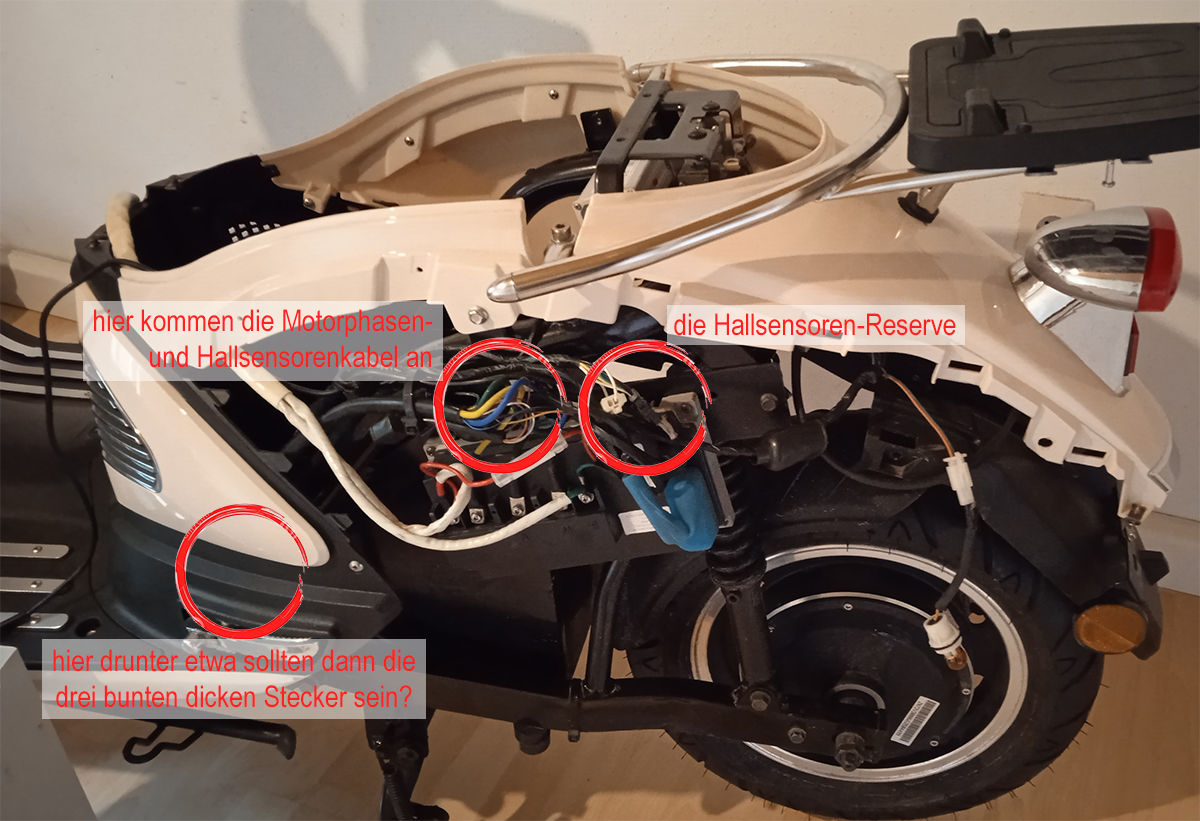 hier kommen die Motorphasen- und Hallsensorenkabel an

die Hallsensoren-Reserve

hier drunter etwa sollten dann die drei bunten dicken Stecker sein?