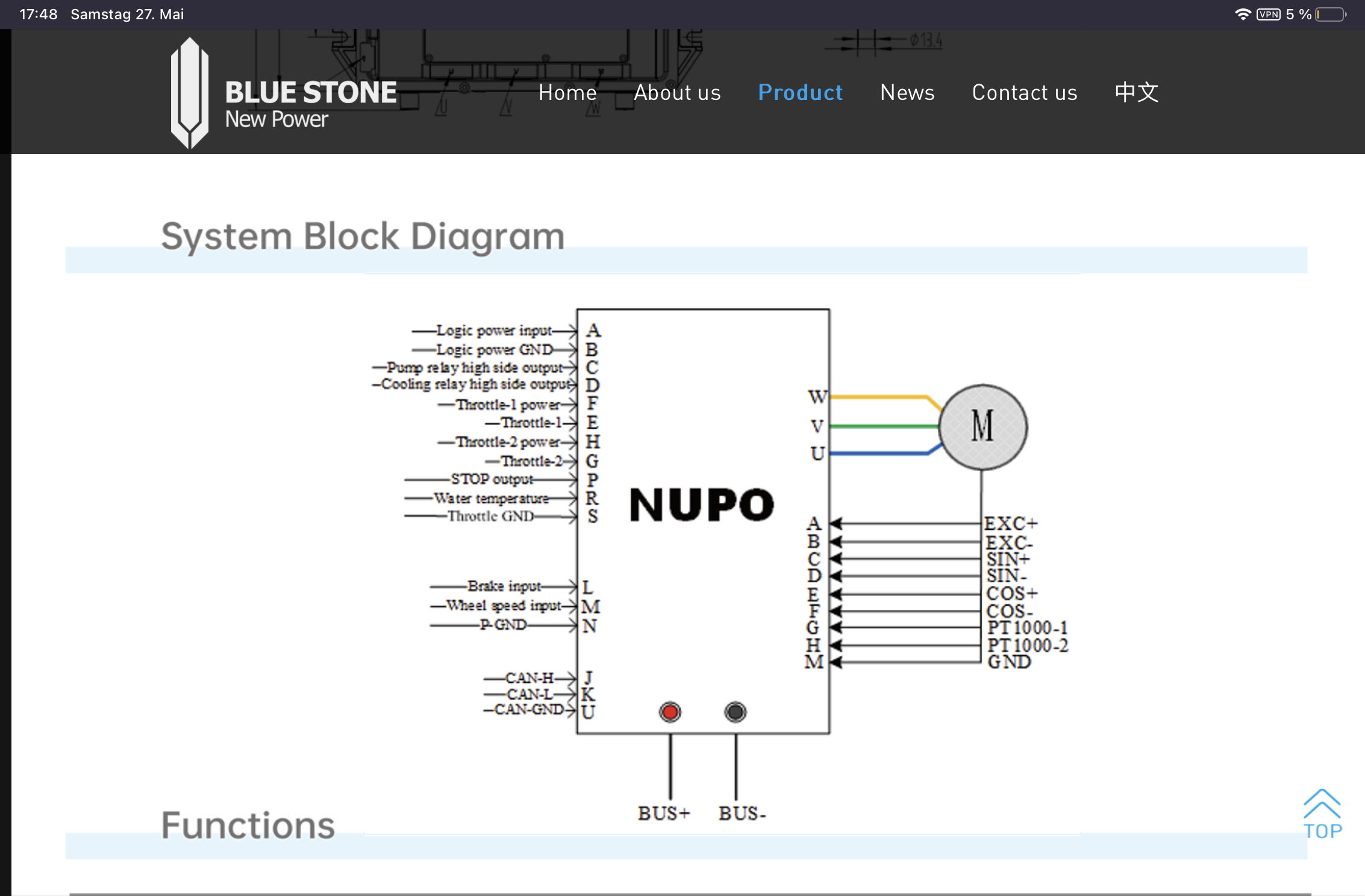 17:48 Samstag 27. Mai

VPN 5 %

BLUE STONE
New Power

Home About us Product News Contact us 中文

System Block Diagram

Logic power input A
Logic power GND B
Pump relay high side output C
Cooling relay high side output D
Throttle-1 power F
Throttle-1 E
Throttle-2 power H
Throttle-2 G
STOP output P
Water temperature R
Throttle GND S

Brake input L
Wheel speed input M
P-GND N

CAN-H J
CAN-L K
CAN-GND U

NUPO

W
V
U

M

A EXC+
B EXC-
C SIN+
D SIN-
E COS+
F COS-
G PT1000-1
H PT1000-2
M GND

BUS+ BUS-

Functions

TOP