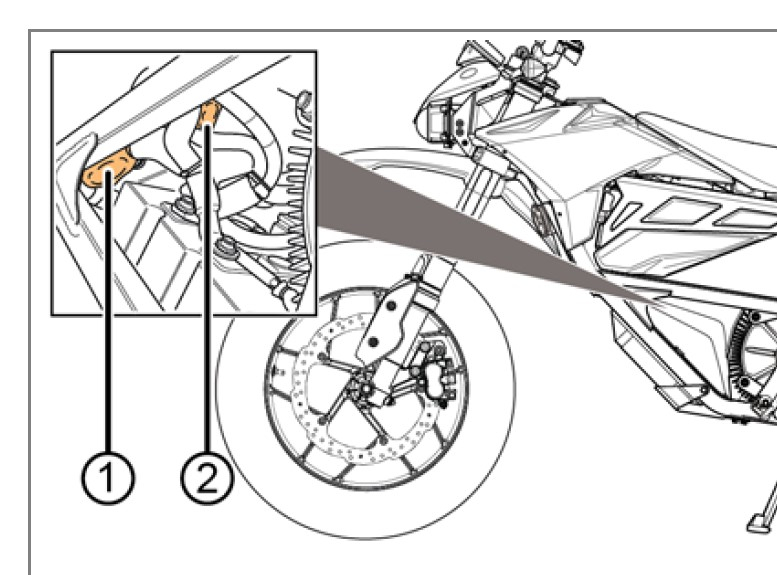 1

2