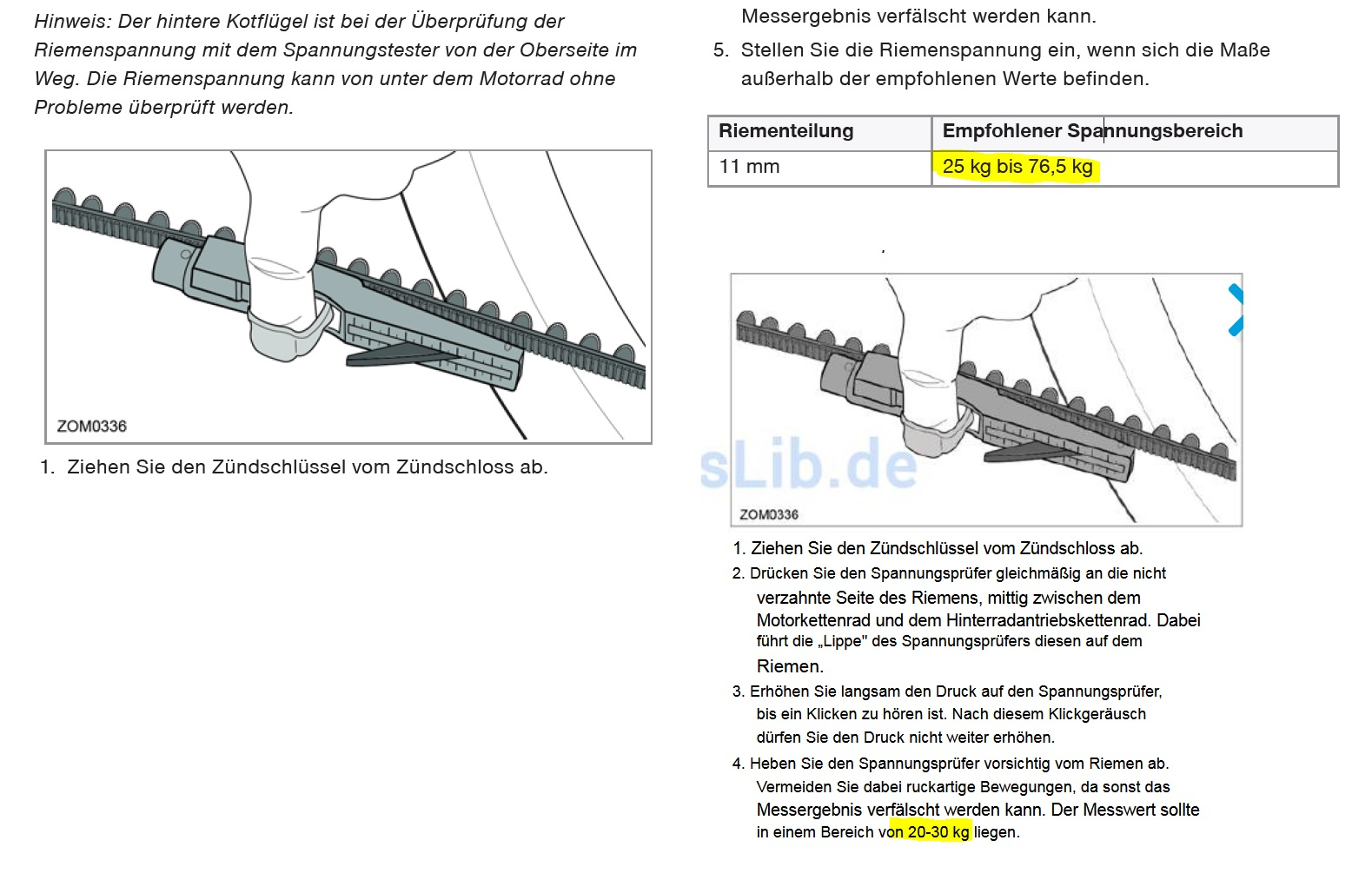 Hinweis: Der hintere Kotflügel ist bei der Überprüfung der Riemenspannung mit dem Spannungstester von der Oberseite im Weg. Die Riemenspannung kann von unter dem Motorrad ohne Probleme überprüft werden.

ZOM0336

1. Ziehen Sie den Zündschlüssel vom Zündschloss ab.

Messergebnis verfälscht werden kann.

5. Stellen Sie die Riemenspannung ein, wenn sich die Maße außerhalb der empfohlenen Werte befinden.

| Riementeilung | Empfohlener Spannungsbereich |
|---|---|
| 11 mm | 25 kg bis 76,5 kg |

sLib.de

ZOM0336

1. Ziehen Sie den Zündschlüssel vom Zündschloss ab.
2. Drücken Sie den Spannungsprüfer gleichmäßig an die nicht verzahnte Seite des Riemens, mittig zwischen dem Motorkettenrad und dem Hinterradantriebskettenrad. Dabei führt die „Lippe" des Spannungsprüfers diesen auf dem Riemen.
3. Erhöhen Sie langsam den Druck auf den Spannungsprüfer, bis ein Klicken zu hören ist. Nach diesem Klickgeräusch dürfen Sie den Druck nicht weiter erhöhen.
4. Heben Sie den Spannungsprüfer vorsichtig vom Riemen ab. Vermeiden Sie dabei ruckartige Bewegungen, da sonst das Messergebnis verfälscht werden kann. Der Messwert sollte in einem Bereich von 20-30 kg liegen.