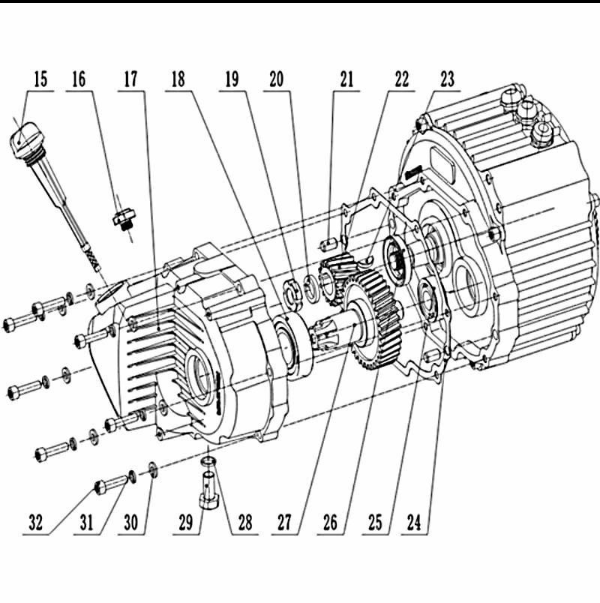 15 16 17 18 19 20 21 22 23

32 31 30 29 28 27 26 25 24