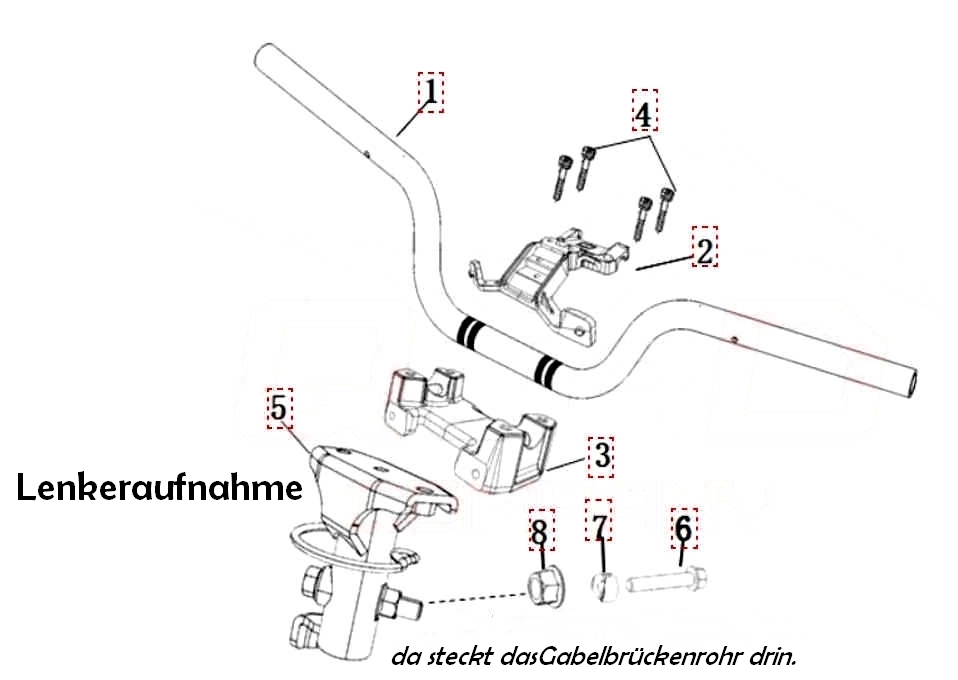 1

4

2

5

3

Lenkeraufnahme

8

7

6

da steckt dasGabelbrückenrohr drin.