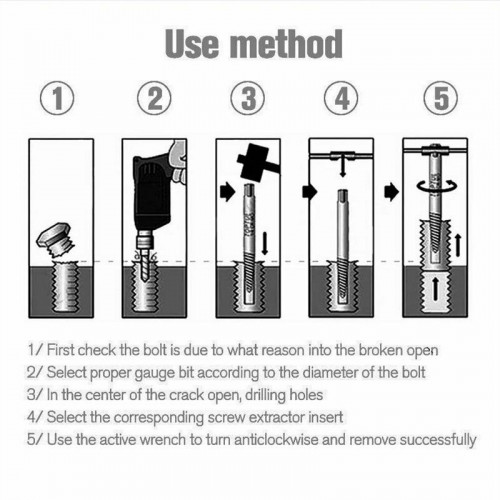 Use method

①
②
③
④
⑤

1/ First check the bolt is due to what reason into the broken open
2/ Select proper gauge bit according to the diameter of the bolt
3/ In the center of the crack open, drilling holes
4/ Select the corresponding screw extractor insert
5/ Use the active wrench to turn anticlockwise and remove successfully