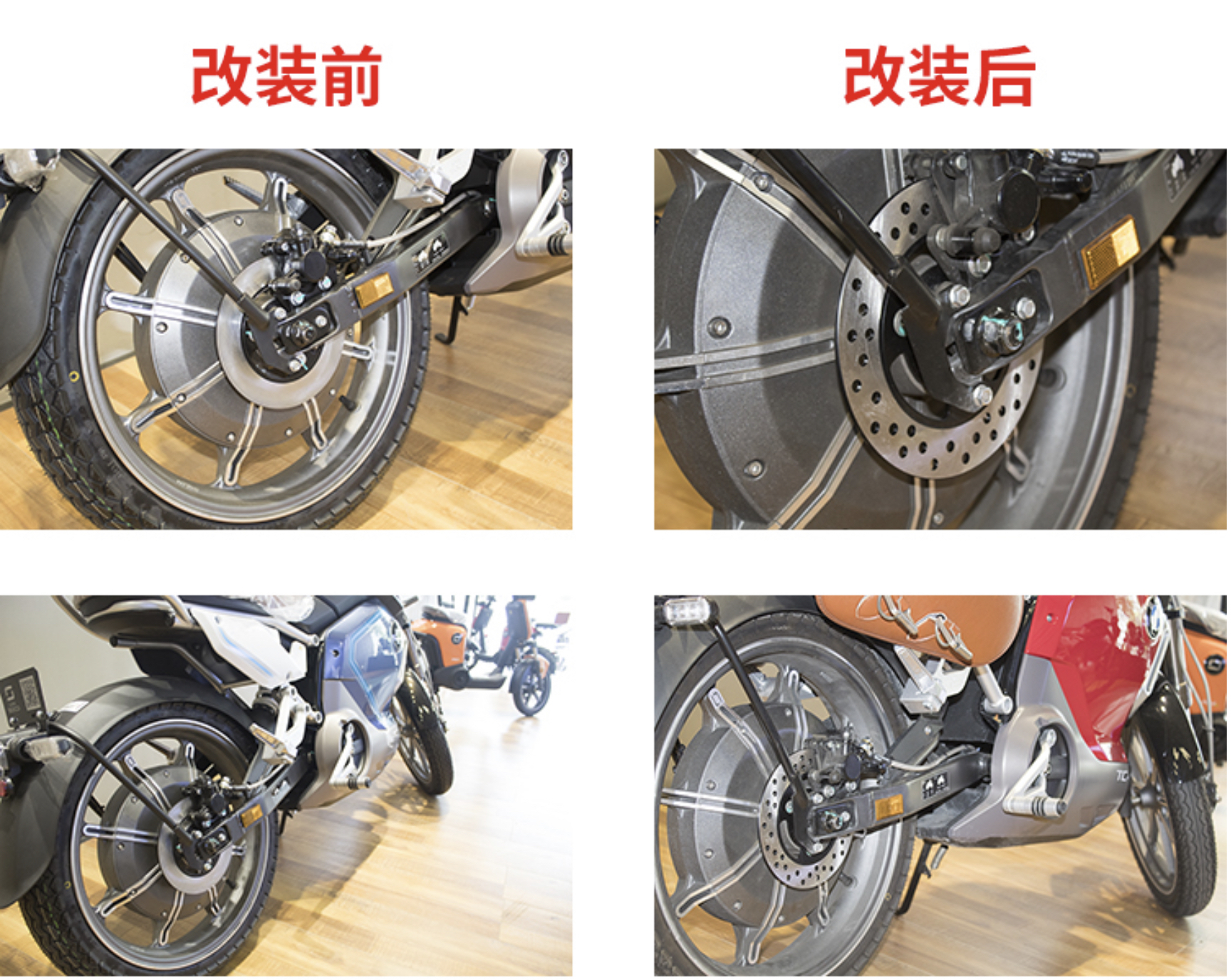 改装前

改装后